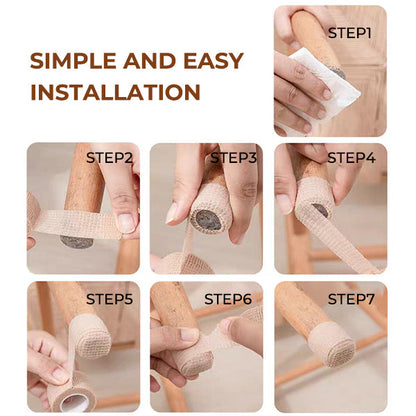 SIMPLE AND EASY INSTALLATION

STEP1

STEP2

STEP3

STEP4

STEP5

STEP6

STEP7