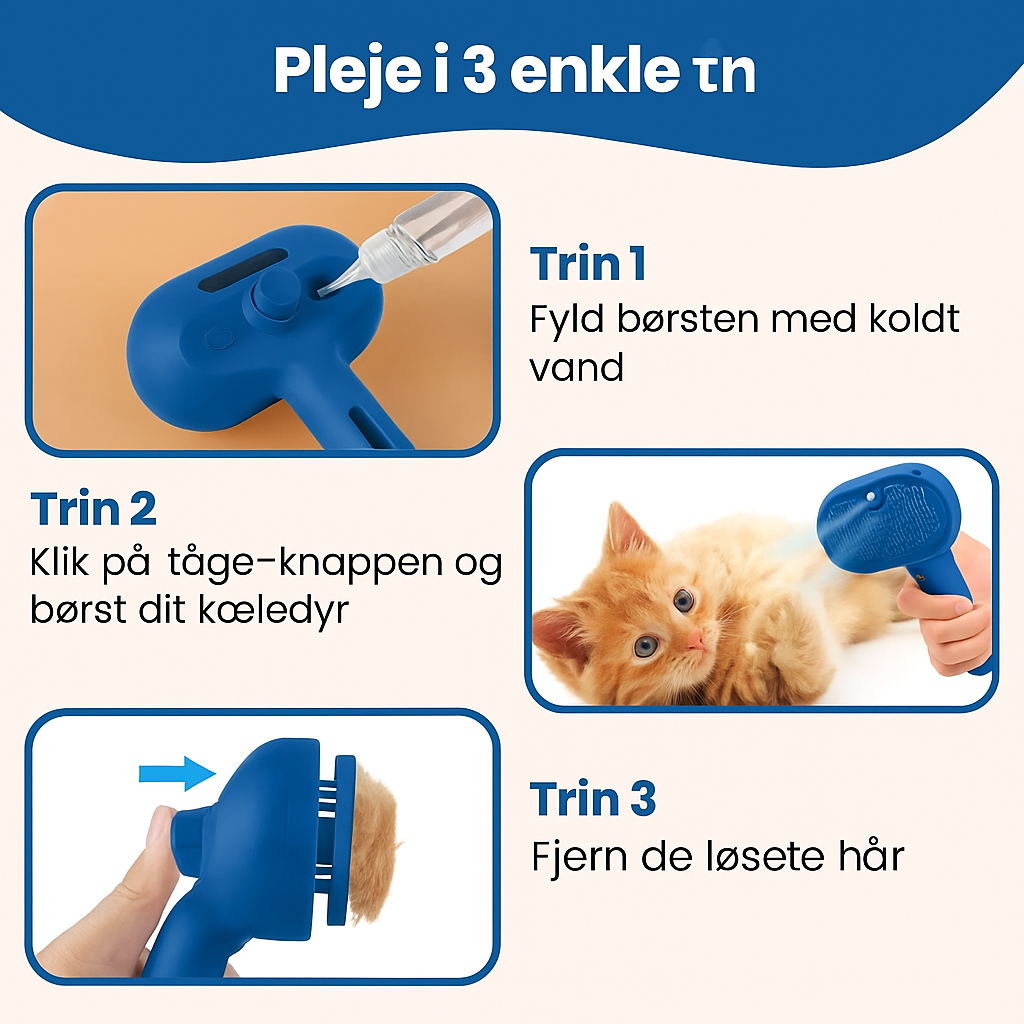 Pleje i 3 enkle τn

Trin 1
Fyld børsten med koldt vand

Trin 2
Klik på tåge-knappen og børst dit kæledyr

Trin 3
Fjern de løsete hår