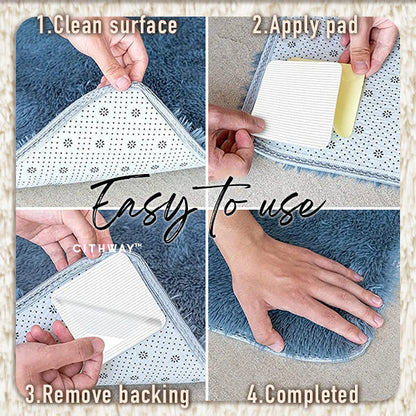 1.Clean surface

2.Apply pad

Easy to use

CITHWAY™

3.Remove backing

4.Completed