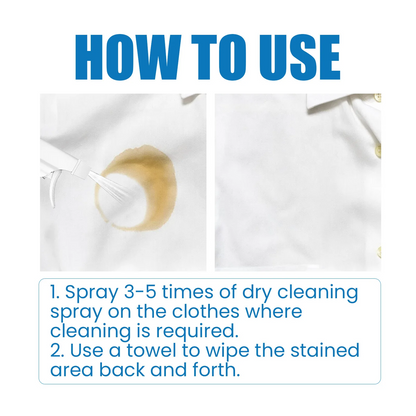 HOW TO USE

1. Spray 3-5 times of dry cleaning spray on the clothes where cleaning is required.
2. Use a towel to wipe the stained area back and forth.