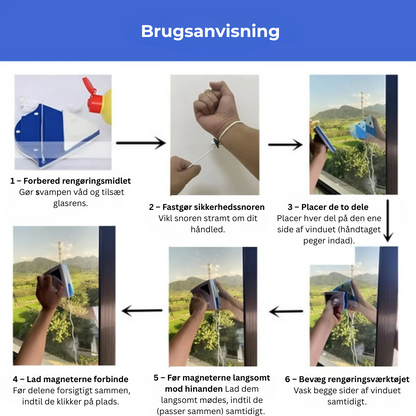 Brugsanvisning

1 – Forbered rengøringsmidlet
Gør svampen våd og tilsæt glasrens.

2 – Fastgør sikkerhedssnoren
Vikl snoren stramt om dit håndled.

3 – Placer de to dele
Placer hver del på den ene side af vinduet (håndtaget peger indad).

4 – Lad magneterne forbinde
Før delene forsigtigt sammen, indtil de klikker på plads.

5 – Før magneterne langsomt mod hinanden Lad dem langsomt mødes, indtil de (passer sammen) samtidigt.

6 – Bevæg rengøringsværktøjet
Vask begge sider af vinduet samtidigt.