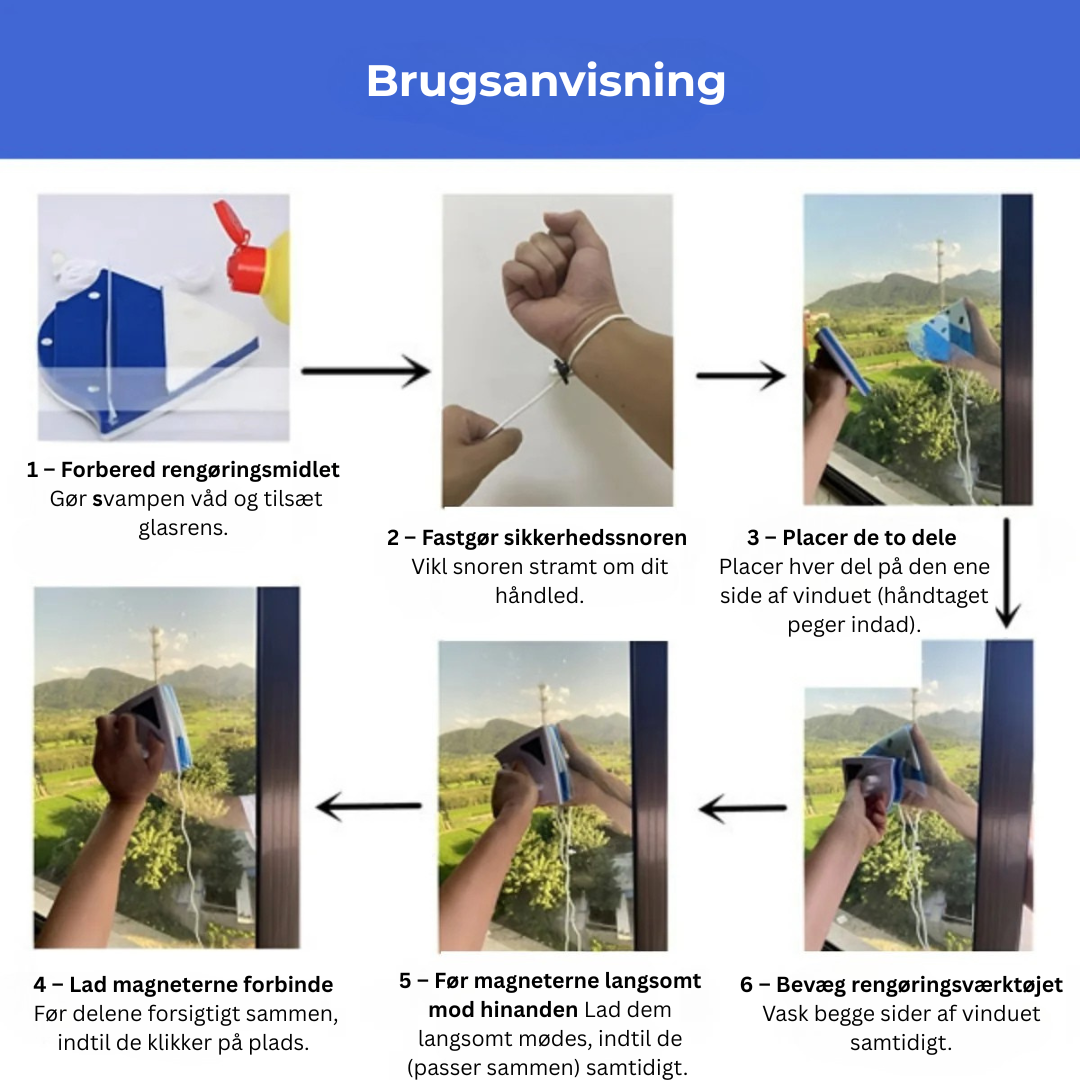 Brugsanvisning

1 – Forbered rengøringsmidlet
Gør svampen våd og tilsæt glasrens.

2 – Fastgør sikkerhedssnoren
Vikl snoren stramt om dit håndled.

3 – Placer de to dele
Placer hver del på den ene side af vinduet (håndtaget peger indad).

4 – Lad magneterne forbinde
Før delene forsigtigt sammen, indtil de klikker på plads.

5 – Før magneterne langsomt mod hinanden Lad dem langsomt mødes, indtil de (passer sammen) samtidigt.

6 – Bevæg rengøringsværktøjet
Vask begge sider af vinduet samtidigt.