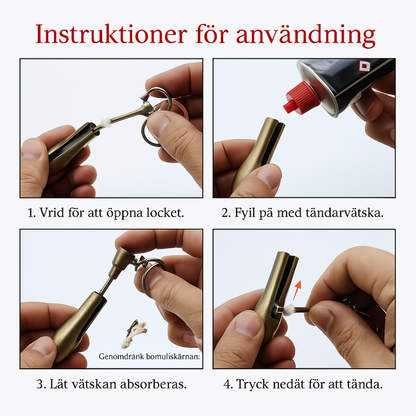 Instruktioner för användning

1. Vrid för att öppna locket.

2. Fyil pä med tändarvätska.

Genomdränk bomuliskärnan:

3. Lät vätskan absorberas.

4. Tryck nedät för att tända.