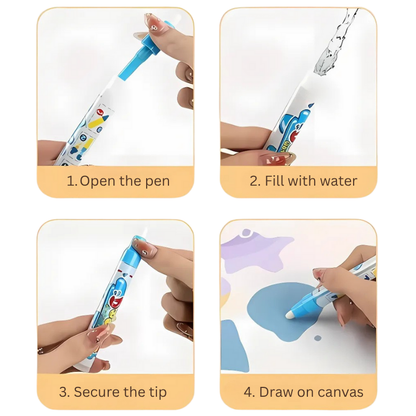 1.Open the pen

2. Fill with water

3. Secure the tip

4. Draw on canvas