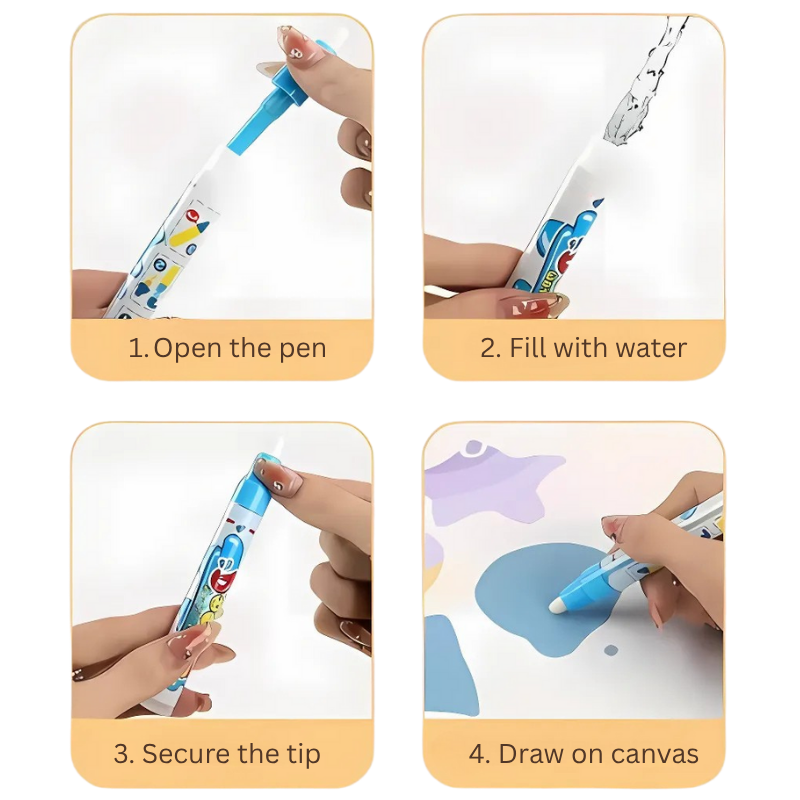 1. Open the pen

2. Fill with water

3. Secure the tip

4. Draw on canvas