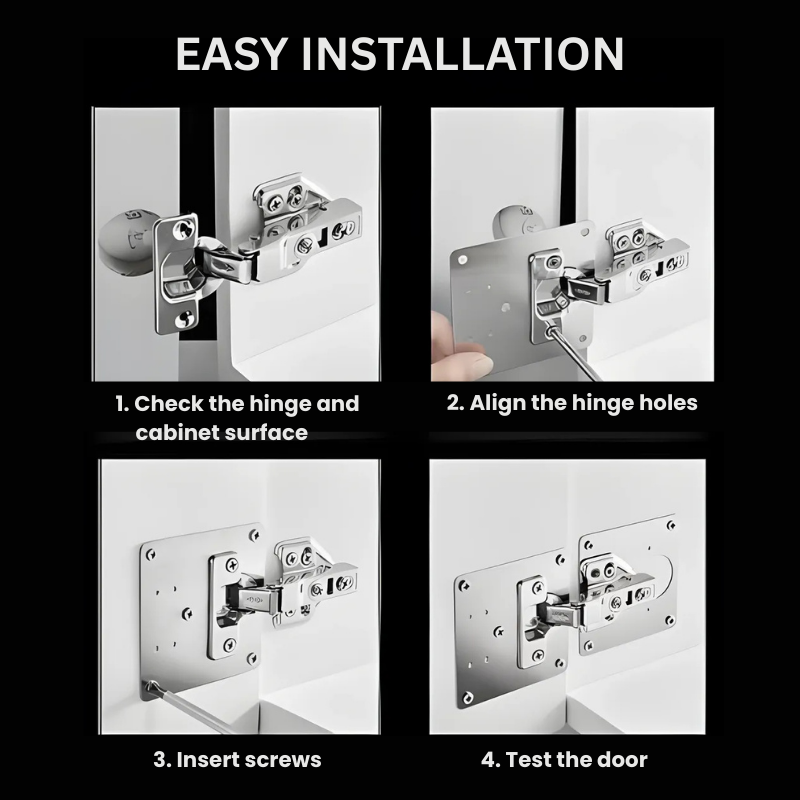 EASY INSTALLATION

1. Check the hinge and cabinet surface

2. Align the hinge holes

3. Insert screws

4. Test the door