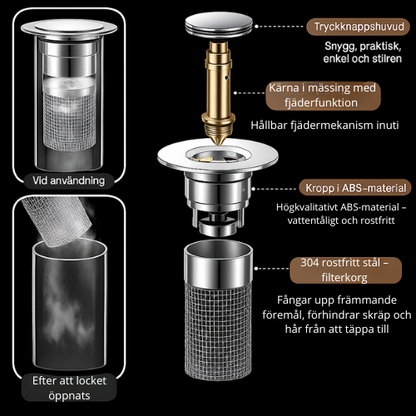 Vid användning

Efter att locket öppnats

Tryckknappshuvud

Snygg, praktisk, enkel och stilren

Kärna i mässing med fjäderfunktion

Hållbar fjädermekanism inuti

Kropp i ABS-material

Högkvalitativt ABS-material – vattentåligt och rostfritt

304 rostfritt stål – filterkorg

Fångar upp främmande föremål, förhindrar skräp och hår från att täppa till