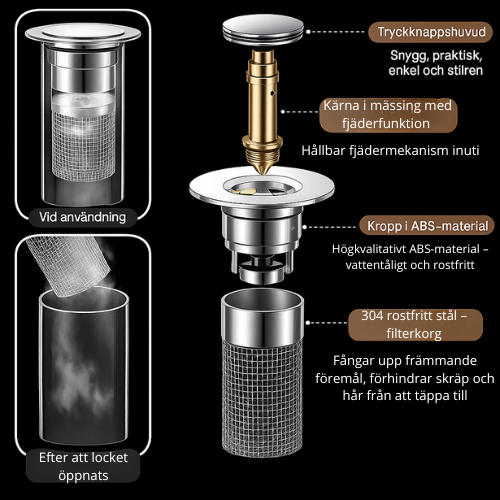 Vid användning

Efter att locket öppnats

Tryckknappshuvud

Snygg, praktisk, enkel och stilren

Kärna i mässing med fjäderfunktion

Hållbar fjädermekanism inuti

Kropp i ABS-material

Högkvalitativt ABS-material – vattentåligt och rostfritt

304 rostfritt stål – filterkorg

Fångar upp främmande föremål, förhindrar skräp och hår från att täppa till