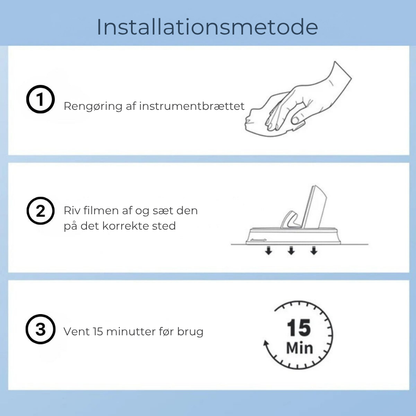 Installationsmetode

1 Rengøring af instrumentbrættet

2 Riv filmen af og sæt den på det korrekte sted

3 Vent 15 minutter før brug

15 Min