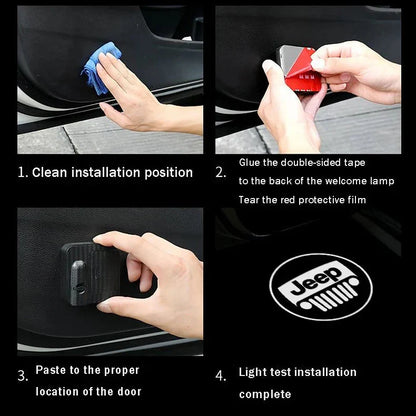 1. Clean installation position

2. Glue the double-sided tape to the back of the welcome lamp Tear the red protective film

Jeep

3. Paste to the proper location of the door

4. Light test installation complete