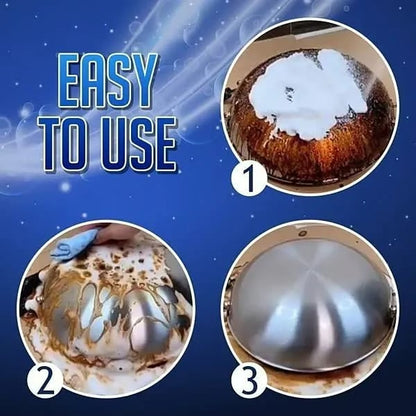 EASY TO USE

1

2

3