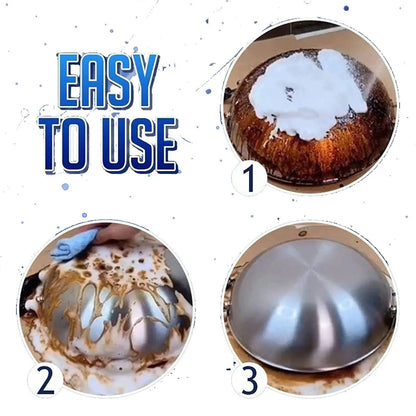 EASY TO USE

1

2

3