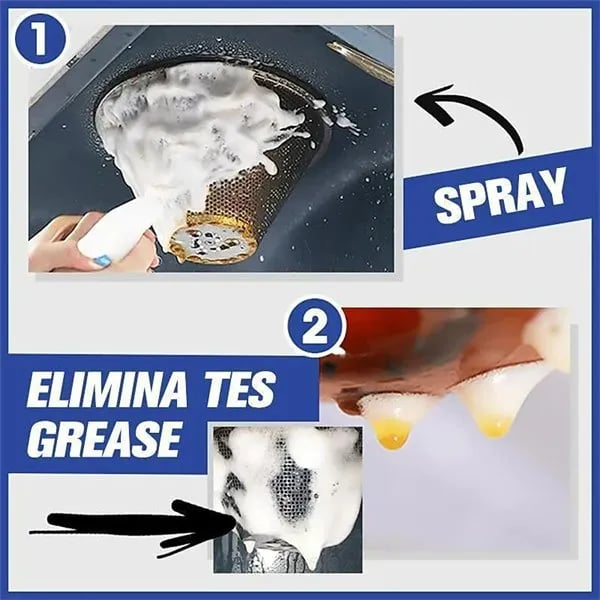 1

SPRAY

2

ELIMINA TES GREASE