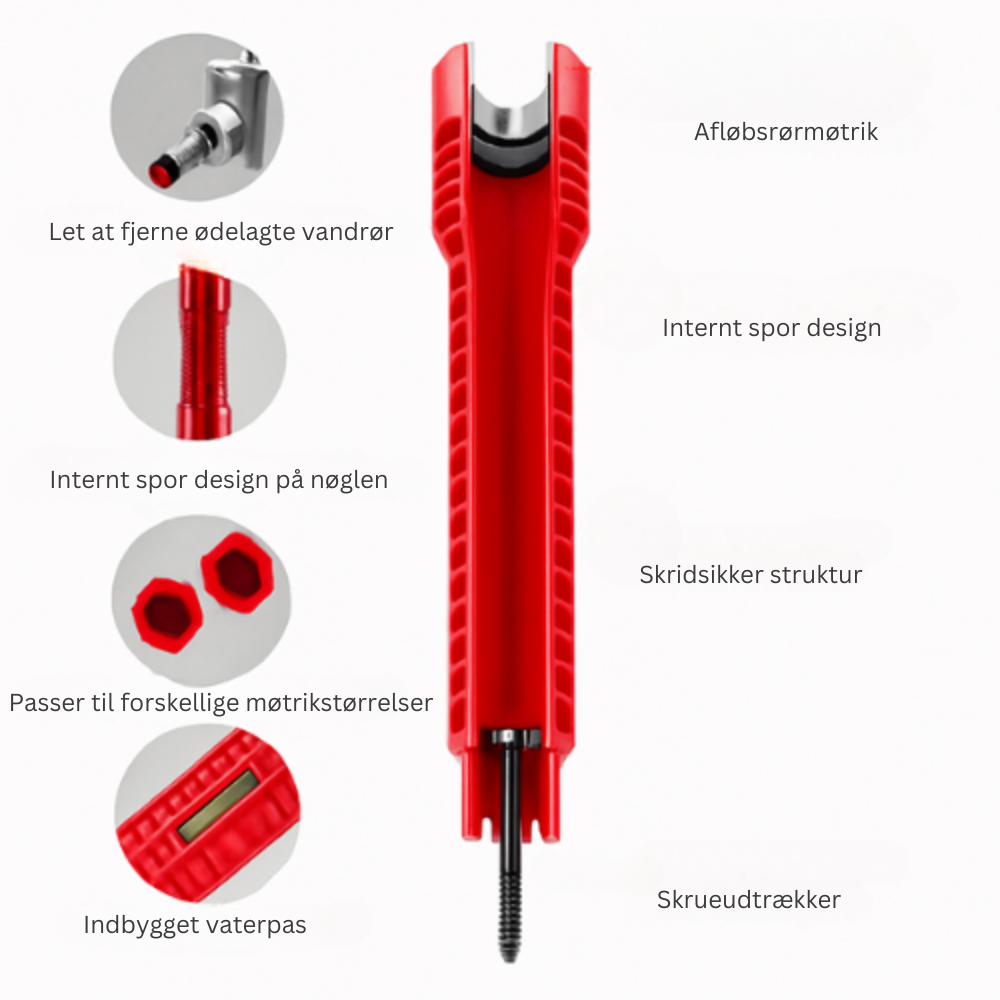 Let at fjerne ødelagte vandrør

Internt spor design på nøglen

Passer til forskellige møtrikstørrelser

Indbygget vaterpas

Afløbsrørmøtrik

Internt spor design

Skridsikker struktur

Skrueudtrækker